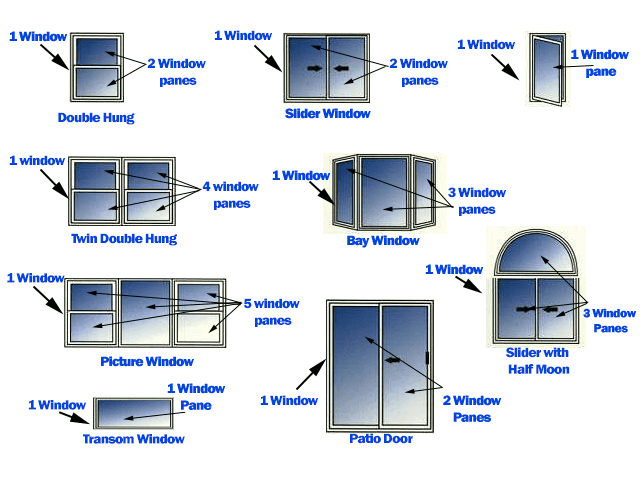 1 Window
2 Window panes
Double Hung

1 Window
2 Window panes
Slider Window

1 Window
1 Window pane

1 window
4 window panes
Twin Double Hung

1 Window
3 Window panes
Bay Window

1 Window
5 window panes
Picture Window

1 Window
3 Window Panes
Slider with Half Moon

1 Window
1 Window Pane
Transom Window

1 Window
2 Window Panes
Patio Door